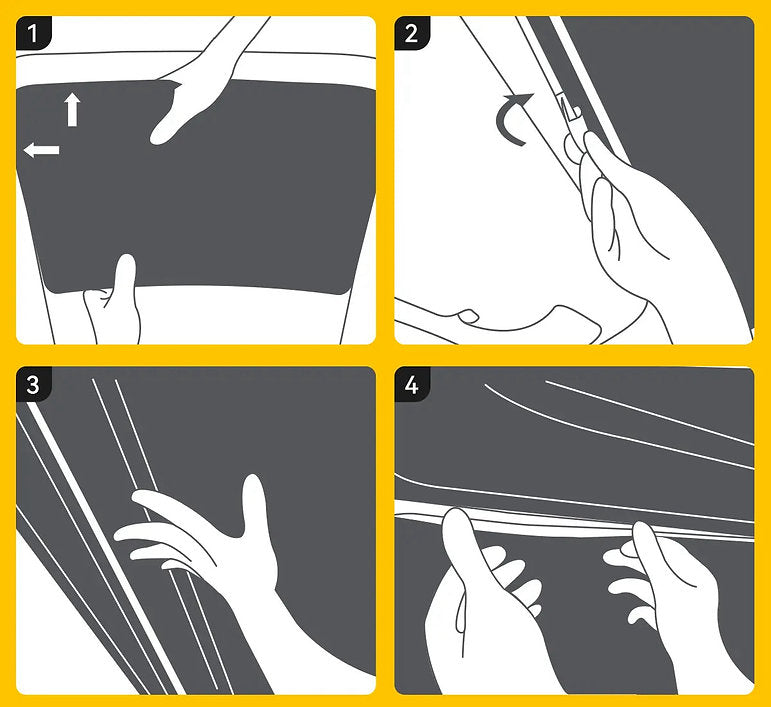 1

2

3

4